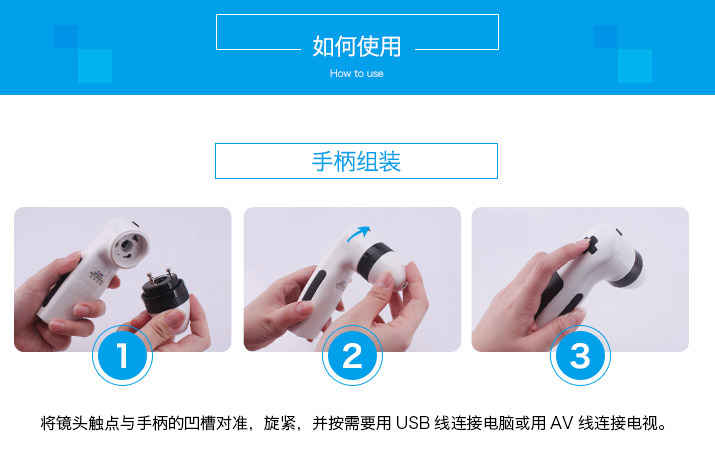 如何使用
How to use

手柄组装

1

2

3

将镜头触点与手柄的凹槽对准，旋紧，并按需要用 USB 线连接电脑或用 AV 线连接电视。