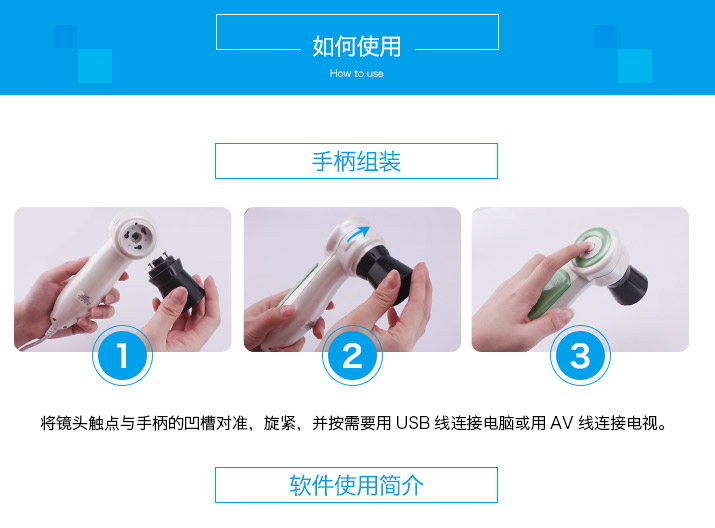 如何使用
How to use

手柄组装

1

2

3

将镜头触点与手柄的凹槽对准，旋紧，并按需要用 USB 线连接电脑或用 AV 线连接电视。

软件使用简介