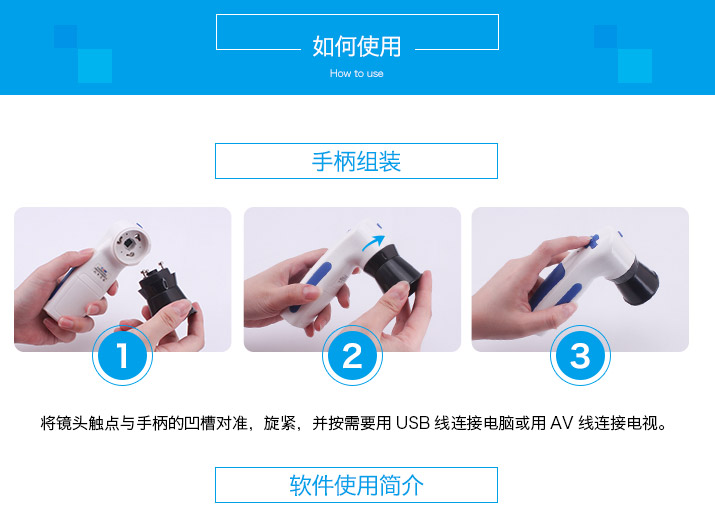 如何使用

How to use

手柄组装

1

2

3

将镜头触点与手柄的凹槽对准，旋紧，并按需要用 USB 线连接电脑或用 AV 线连接电视。

软件使用简介