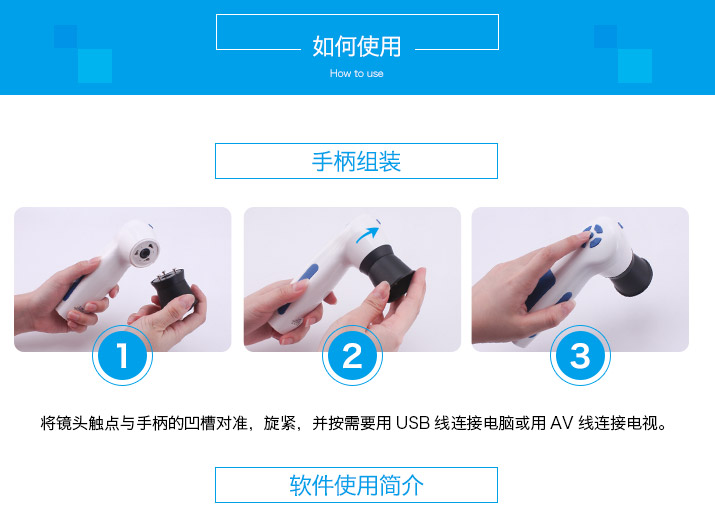 如何使用
How to use

手柄组装

1

2

3

将镜头触点与手柄的凹槽对准，旋紧，并按需要用 USB 线连接电脑或用 AV 线连接电视。

软件使用简介