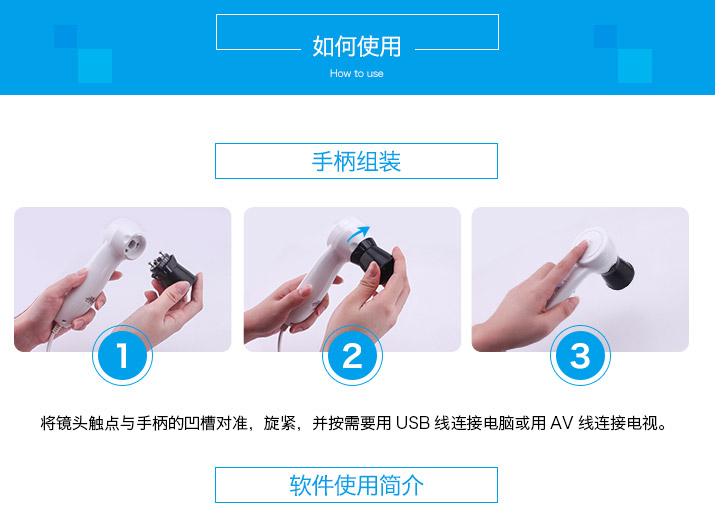 如何使用
How to use

手柄组装

1

2

3

将镜头触点与手柄的凹槽对准，旋紧，并按需要用 USB 线连接电脑或用 AV 线连接电视。

软件使用简介